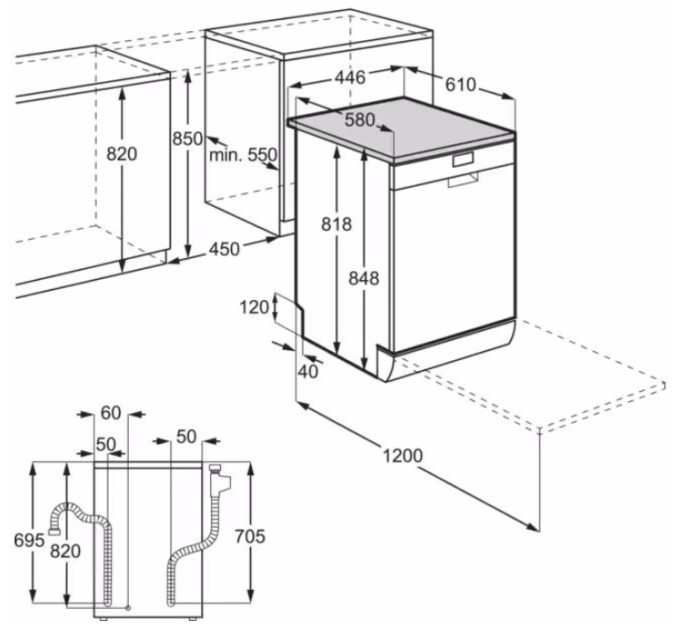 446
610
580
820
850
min. 550
818
848
450
120
40
1200
60
50
50
695
820
705